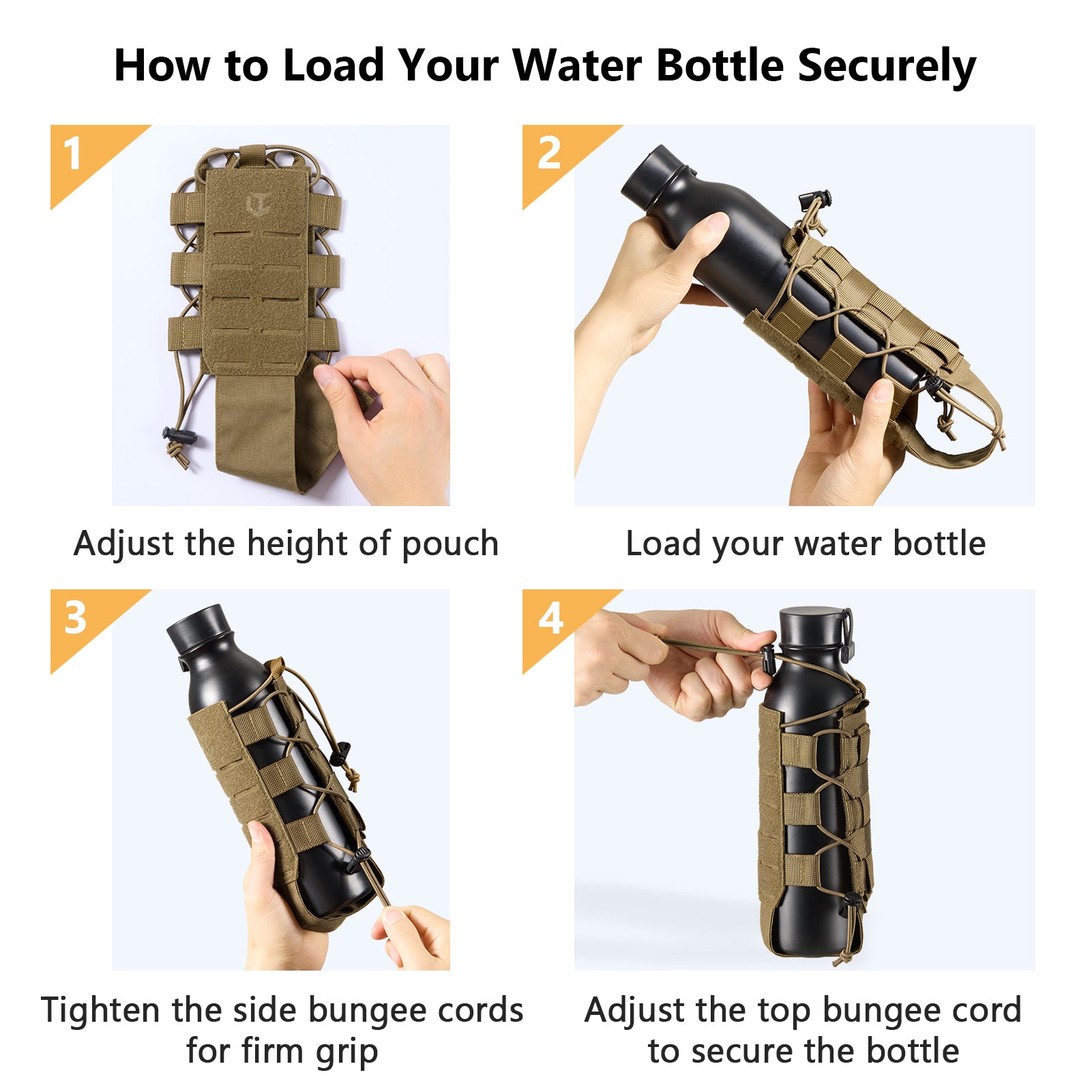 How to Load Your Water Bottle Securely

1

Adjust the height of pouch

2

Load your water bottle

3

Tighten the side bungee cords for firm grip

4

Adjust the top bungee cord to secure the bottle