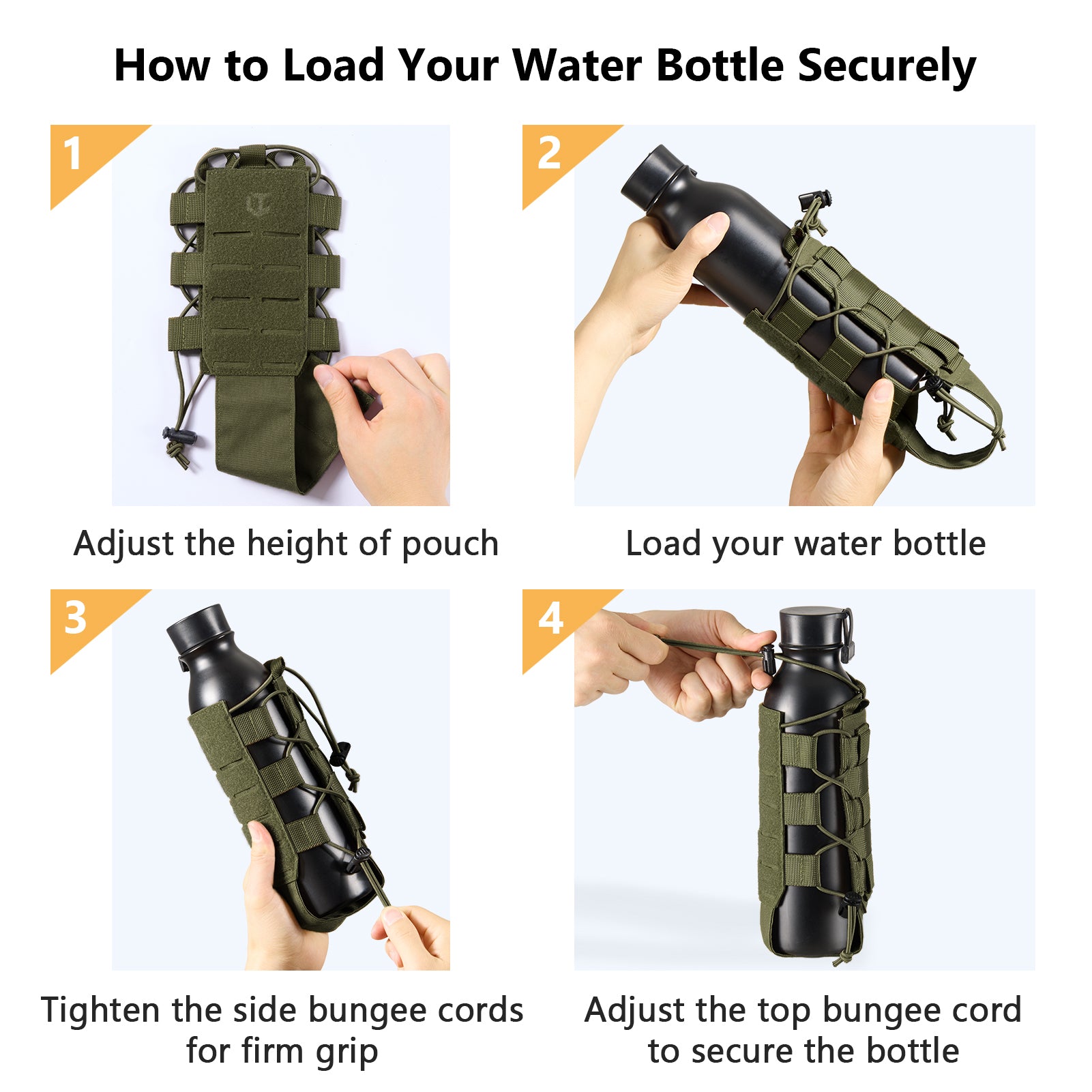 How to Load Your Water Bottle Securely

1

Adjust the height of pouch

2

Load your water bottle

3

Tighten the side bungee cords for firm grip

4

Adjust the top bungee cord to secure the bottle