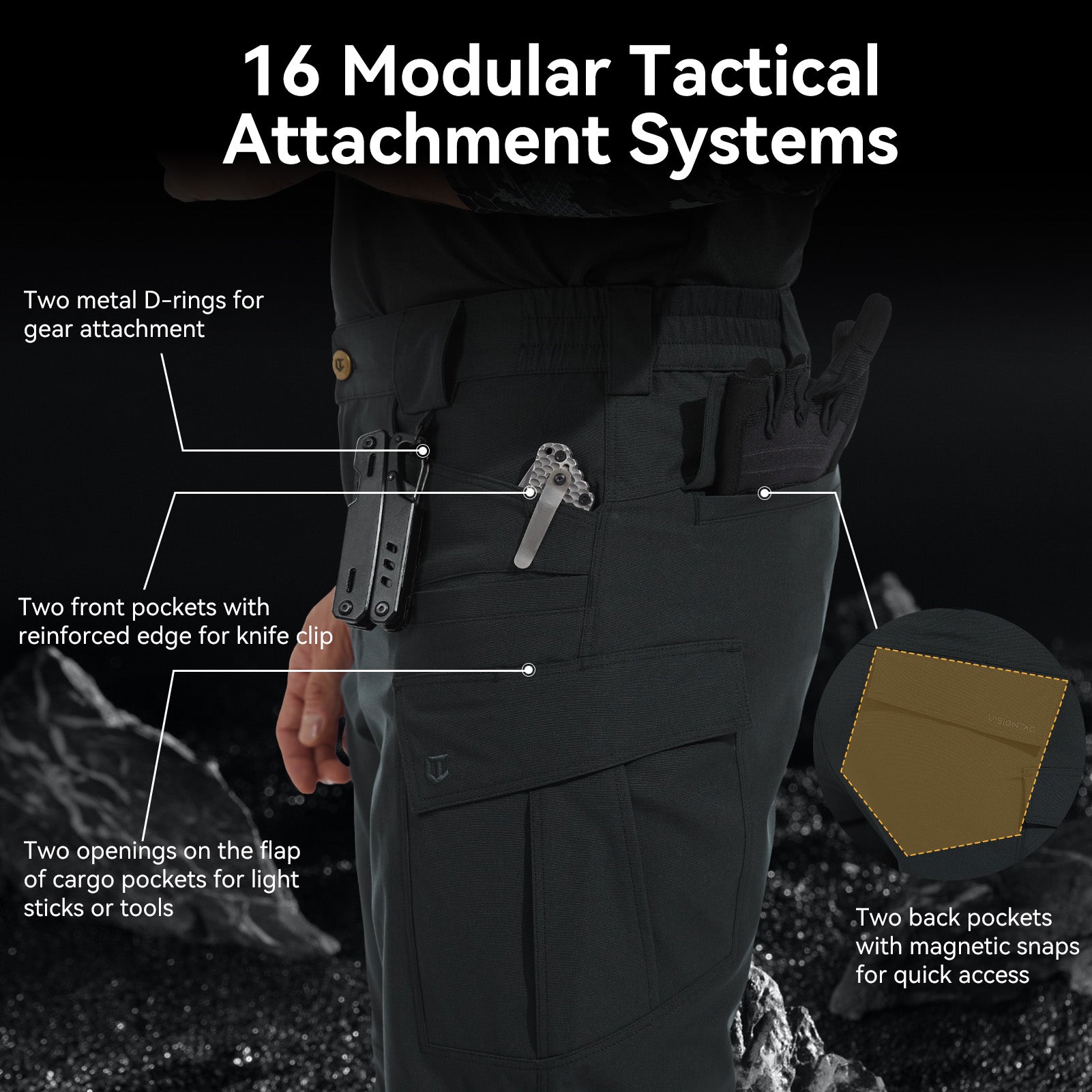 16 Modular Tactical Attachment Systems

Two metal D-rings for gear attachment

Two front pockets with reinforced edge for knife clip

Two openings on the flap of cargo pockets for light sticks or tools

VISIONTAC

Two back pockets with magnetic snaps for quick access