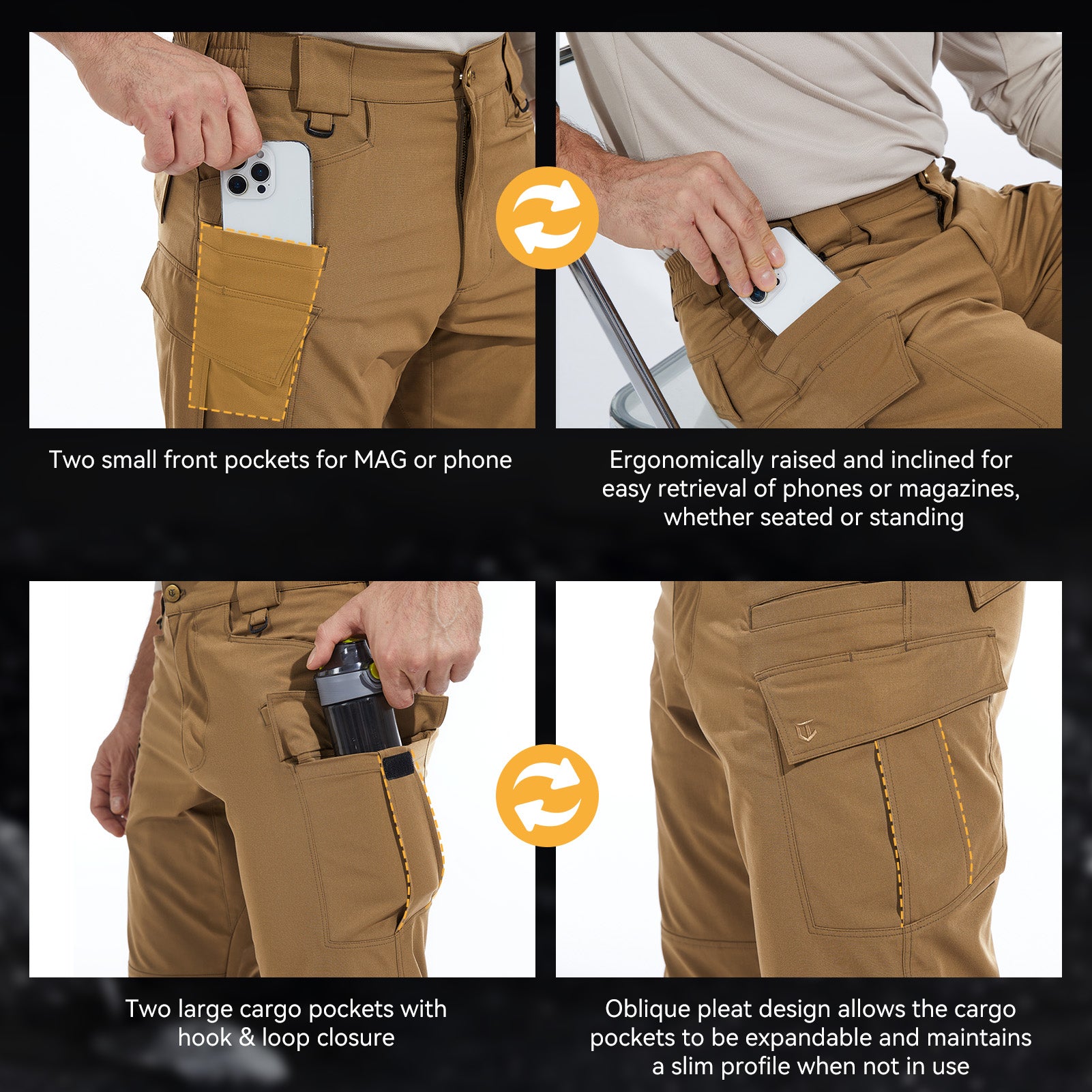 Two small front pockets for MAG or phone

Ergonomically raised and inclined for easy retrieval of phones or magazines, whether seated or standing

Two large cargo pockets with hook & loop closure

Oblique pleat design allows the cargo pockets to be expandable and maintains a slim profile when not in use