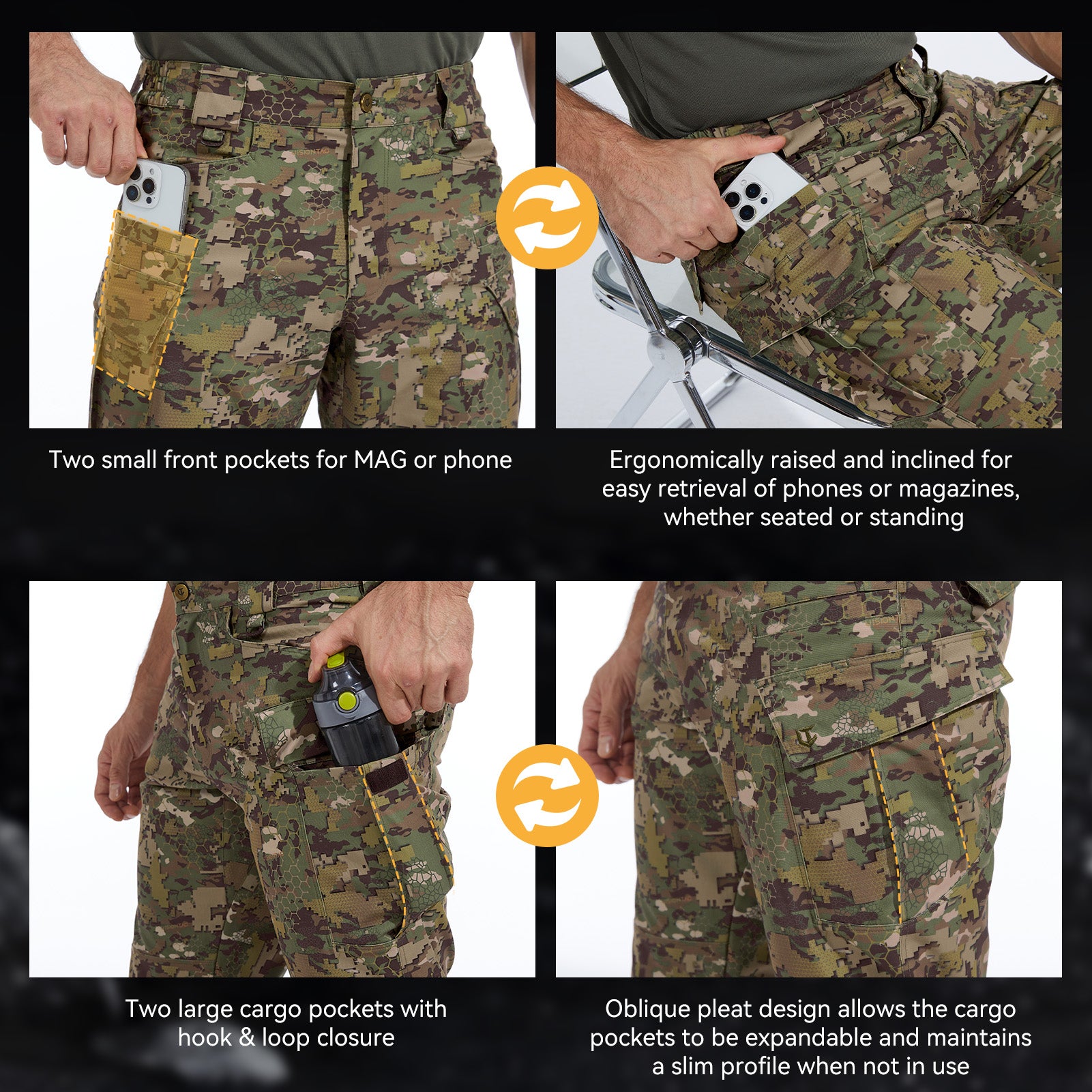 Two small front pockets for MAG or phone

Ergonomically raised and inclined for easy retrieval of phones or magazines, whether seated or standing

Two large cargo pockets with hook & loop closure

Oblique pleat design allows the cargo pockets to be expandable and maintains a slim profile when not in use