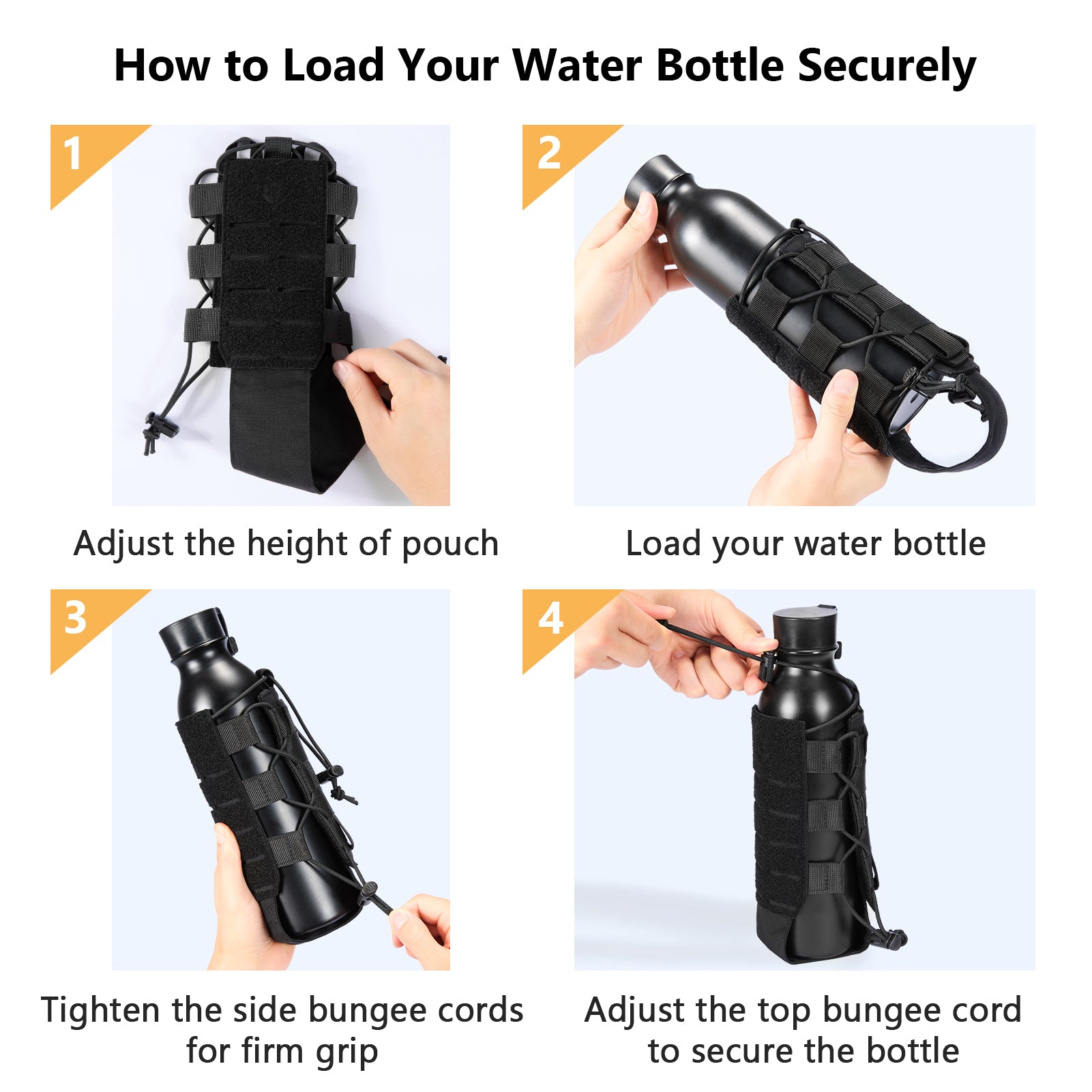 How to Load Your Water Bottle Securely

1

Adjust the height of pouch

2

Load your water bottle

3

Tighten the side bungee cords for firm grip

4

Adjust the top bungee cord to secure the bottle