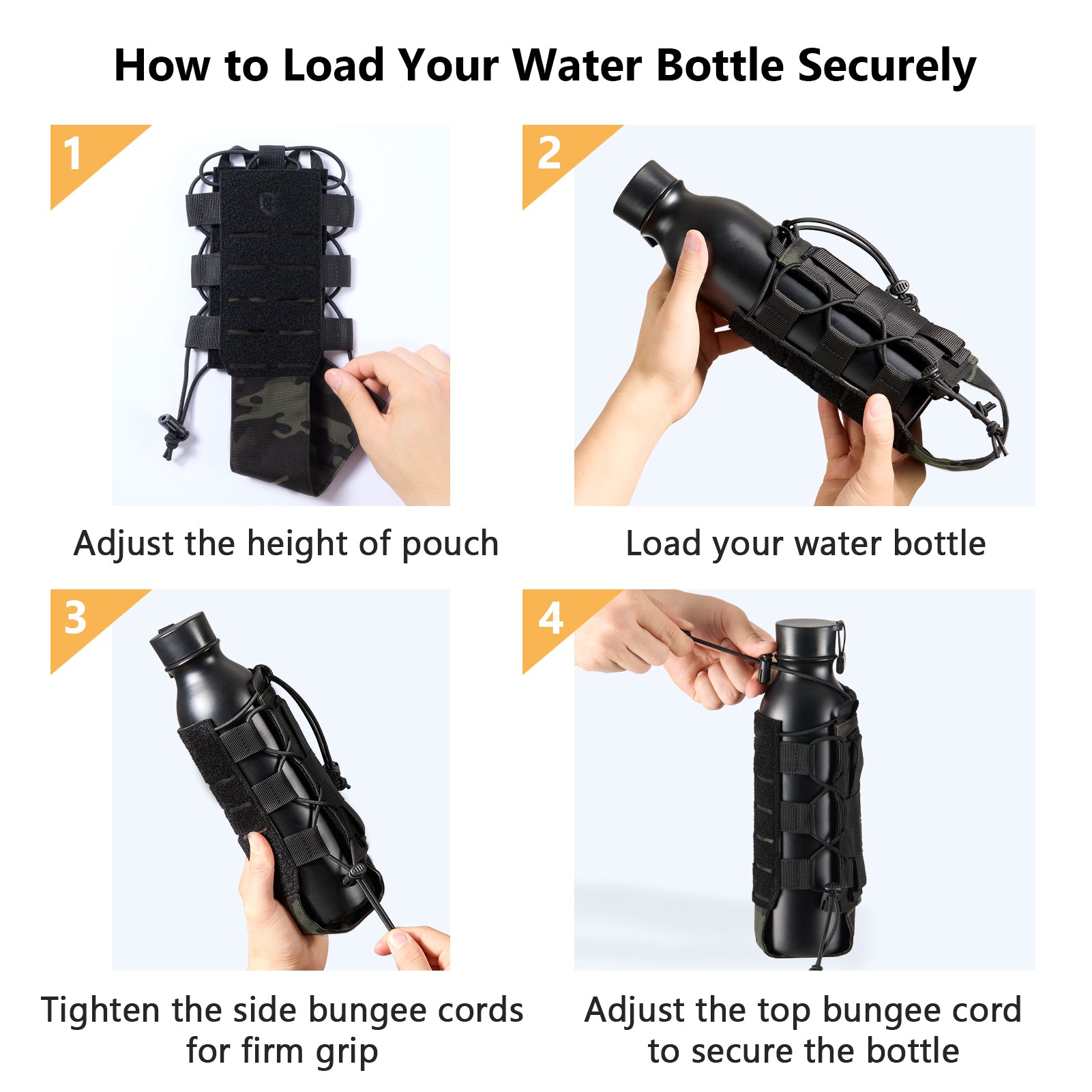 How to Load Your Water Bottle Securely

1

Adjust the height of pouch

2

Load your water bottle

3

Tighten the side bungee cords for firm grip

4

Adjust the top bungee cord to secure the bottle